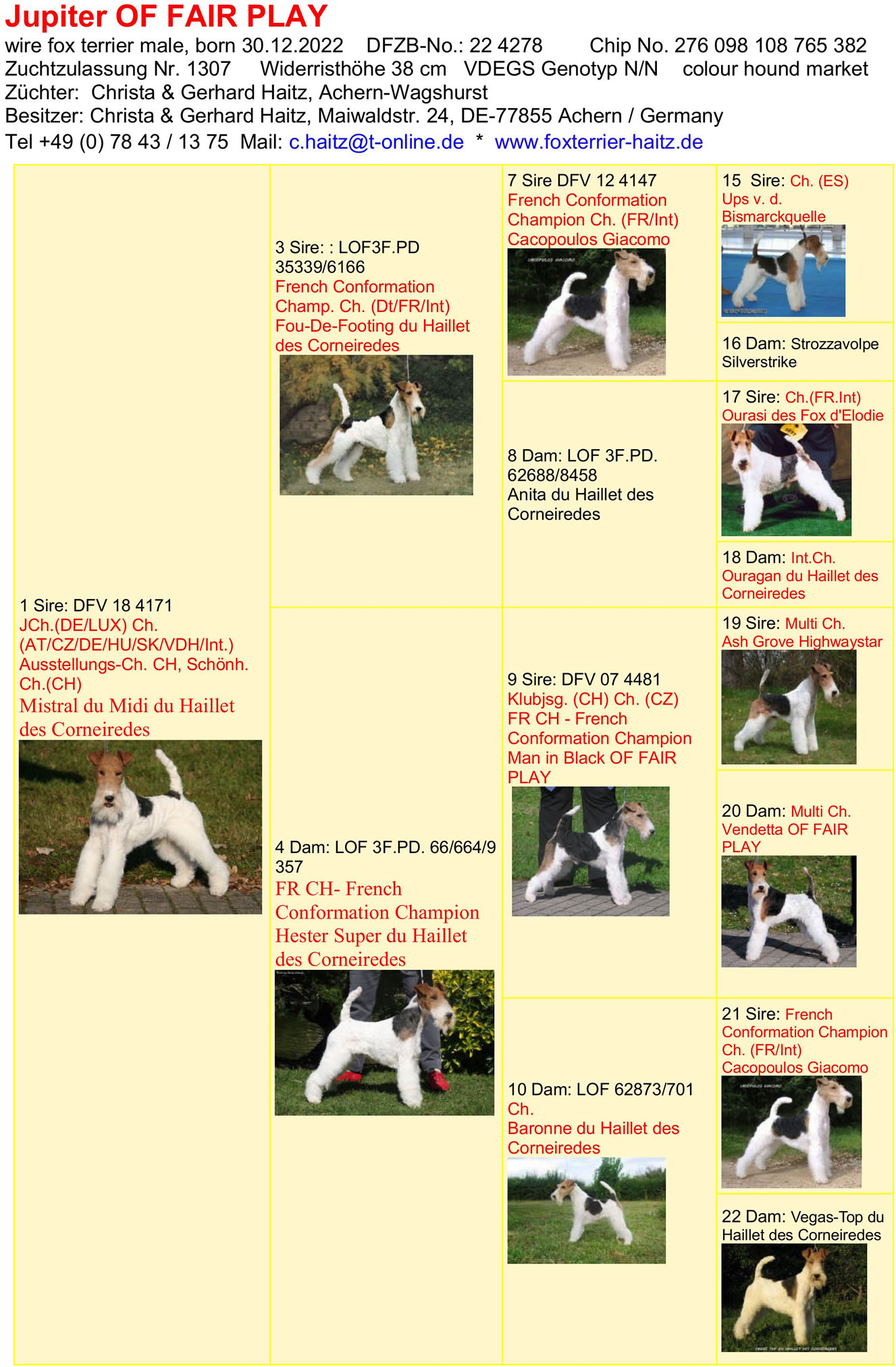 Jupiter OF FAIR PLAY

wire fox terrier male, born 30.12.2022 DFZB-No.: 22 4278 Chip No. 276 098 108 765 382
Zuchtzulassung Nr. 1307 Widerristhöhe 38 cm VDEGS Genotyp N/N colour hound market
Züchter: Christa & Gerhard Haitz, Achern-Wagshurst
Besitzer: Christa & Gerhard Haitz, Maiwaldstr. 24, DE-77855 Achern / Germany
Tel +49 (0) 78 43 / 13 75 Mail: c.haitz@t-online.de * www.foxterrier-haitz.de

1 Sire: DFV 18 4171
JCh.(DE/LUX) Ch. (AT/CZ/DE/HU/SK/VDH/Int.) Ausstellungs-Ch. CH, Schönh. Ch.(CH)
Mistral du Midi du Haillet des Corneiredes

3 Sire: : LOF3F.PD 35339/6166
French Conformation Champ. Ch. (Dt/FR/Int)
Fou-De-Footing du Haillet des Corneiredes

4 Dam: LOF 3F.PD. 66/664/9 357
FR CH- French Conformation Champion
Hester Super du Haillet des Corneiredes

7 Sire DFV 12 4147
French Conformation Champion Ch. (FR/Int)
Cacopoulos Giacomo

8 Dam: LOF 3F.PD. 62688/8458
Anita du Haillet des Corneiredes

9 Sire: DFV 07 4481
Klubjsg. (CH) Ch. (CZ) FR CH - French Conformation Champion
Man in Black OF FAIR PLAY

10 Dam: LOF 62873/701
Ch.
Baronne du Haillet des Corneiredes

15 Sire: Ch. (ES)
Ups v. d. Bismarckquelle

16 Dam: Strozzavolpe Silverstrike

17 Sire: Ch.(FR.Int)
Ourasi des Fox d'Elodie

18 Dam: Int.Ch.
Ouragan du Haillet des Corneiredes

19 Sire: Multi Ch.
Ash Grove Highwaystar

20 Dam: Multi Ch.
Vendetta OF FAIR PLAY

21 Sire: French Conformation Champion Ch. (FR/Int)
Cacopoulos Giacomo

22 Dam: Vegas-Top du Haillet des Corneiredes